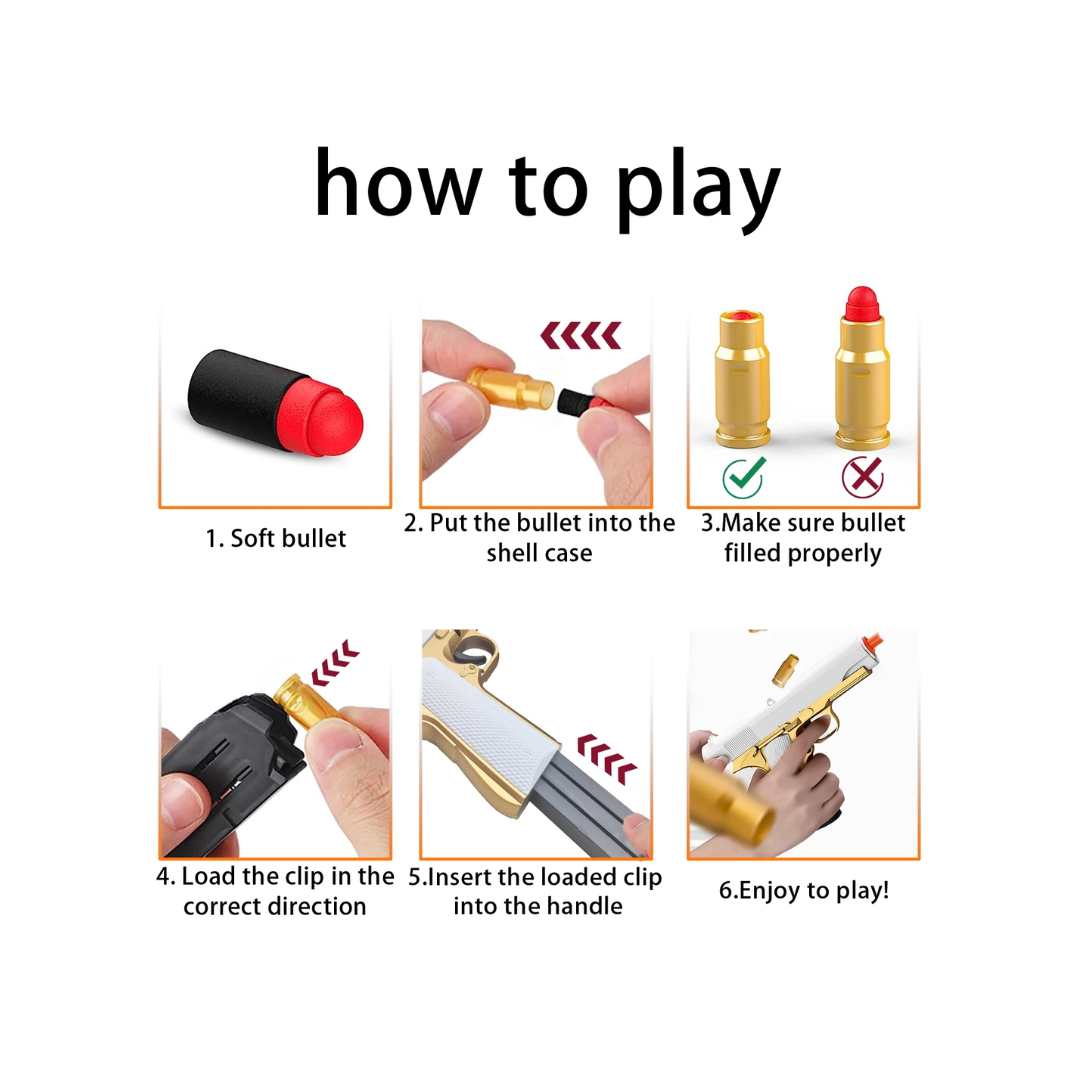 how to play

1. Soft bullet

2. Put the bullet into the shell case

3.Make sure bullet filled properly

4. Load the clip in the correct direction

5.Insert the loaded clip into the handle

6.Enjoy to play!